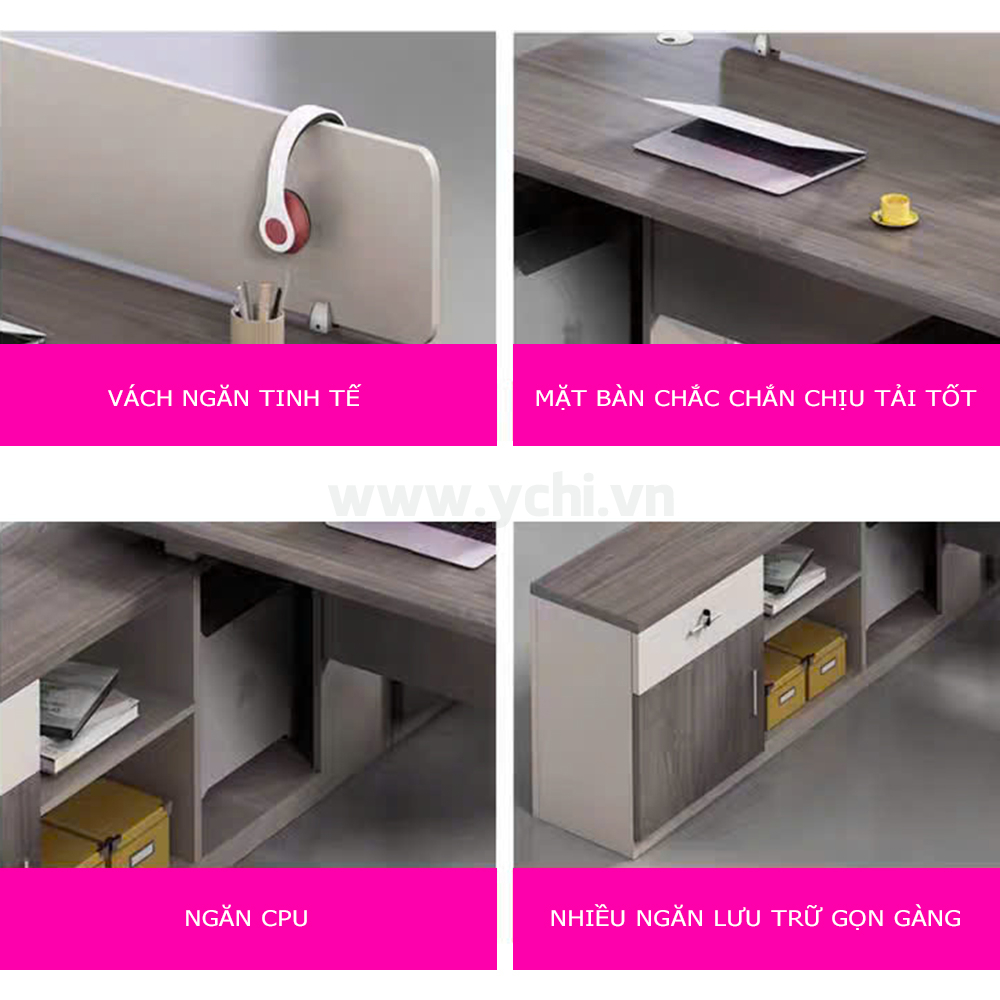 VÁCH NGĂN TINH TẾ

MẶT BÀN CHẮC CHẮN CHỊU TẢI TỐT

www.ychi.vn

NGĂN CPU

NHIỀU NGĂN LƯU TRỮ GỌN GÀNG